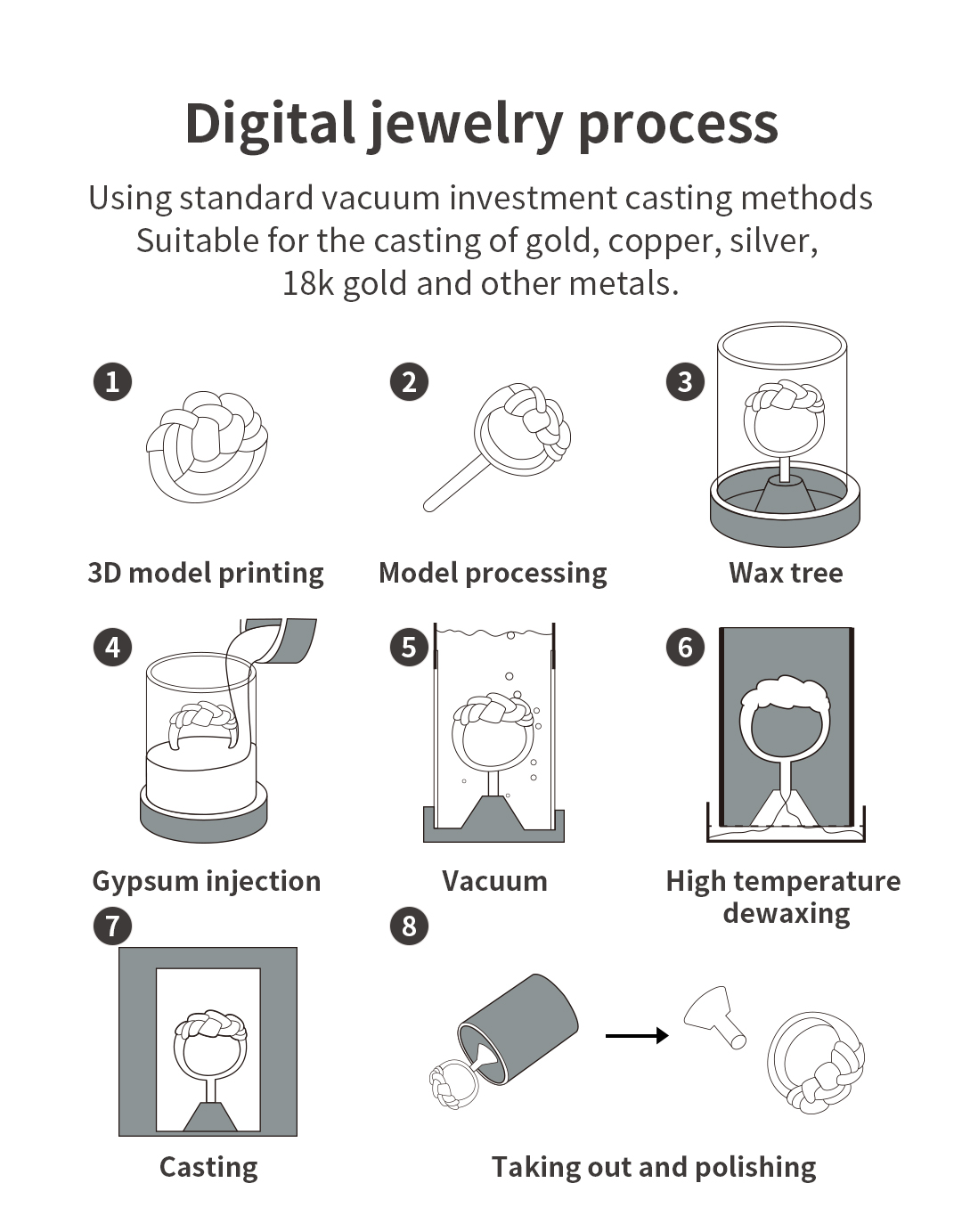 Digital jewelry process

Using standard vacuum investment casting methods
Suitable for the casting of gold, copper, silver,
18k gold and other metals.

1
3D model printing

2
Model processing

3
Wax tree

4
Gypsum injection

5
Vacuum

6
High temperature dewaxing

7
Casting

8
Taking out and polishing