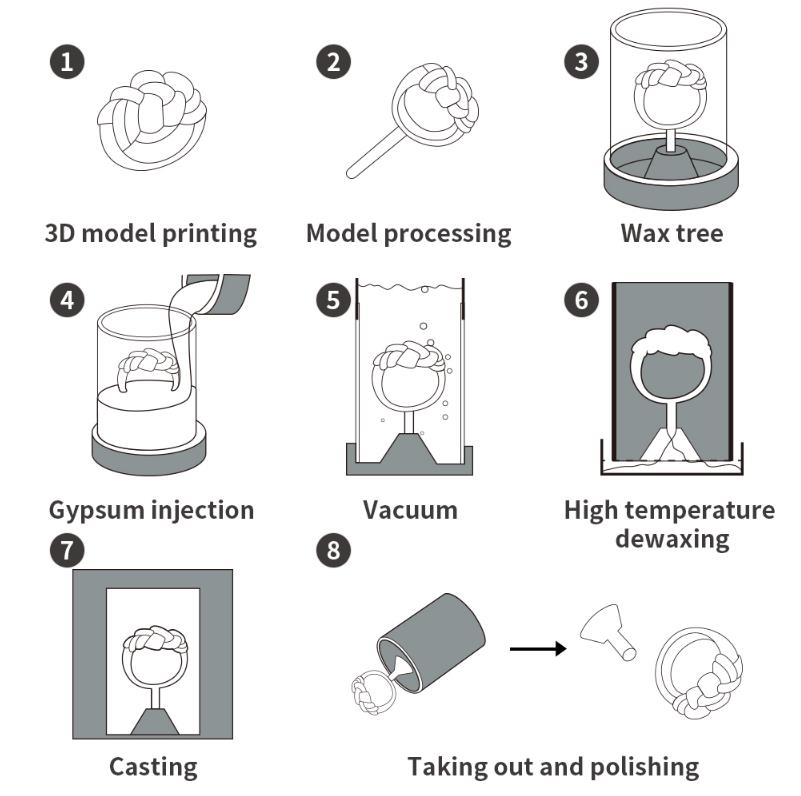 1

3D model printing

2

Model processing

3

Wax tree

4

Gypsum injection

5

Vacuum

6

High temperature dewaxing

7

Casting

8

Taking out and polishing