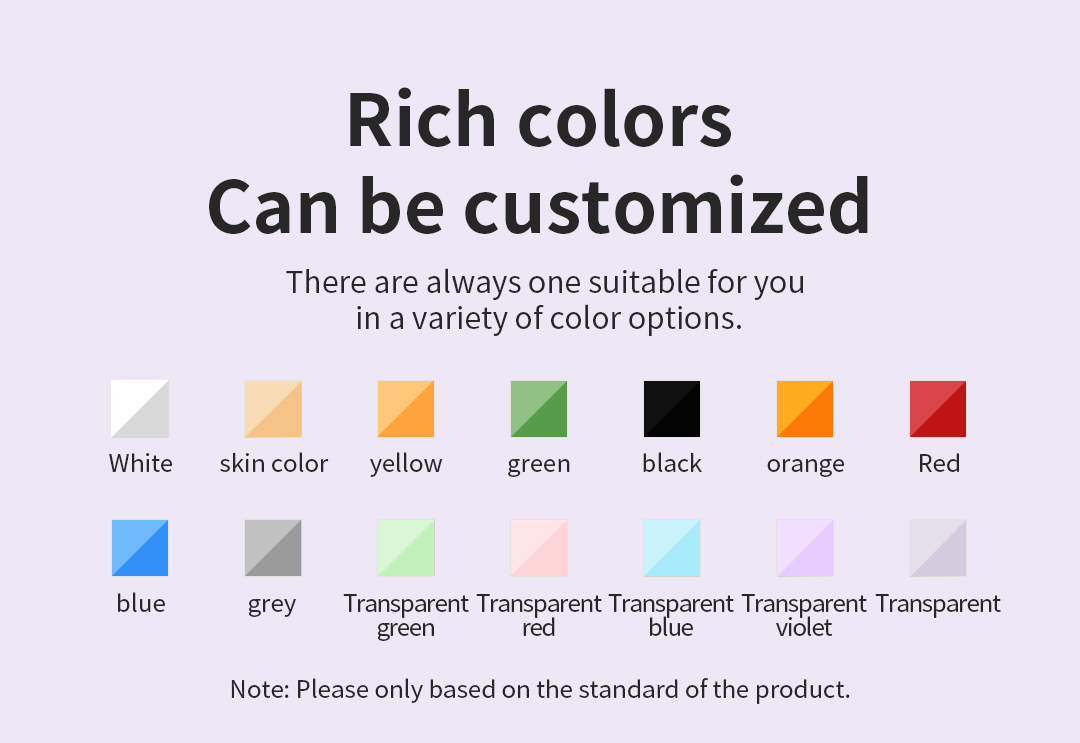 Rich colors
Can be customized

There are always one suitable for you in a variety of color options.

White

skin color

yellow

green

black

orange

Red

blue

grey

Transparent green

Transparent red

Transparent blue

Transparent violet

Transparent

Note: Please only based on the standard of the product.