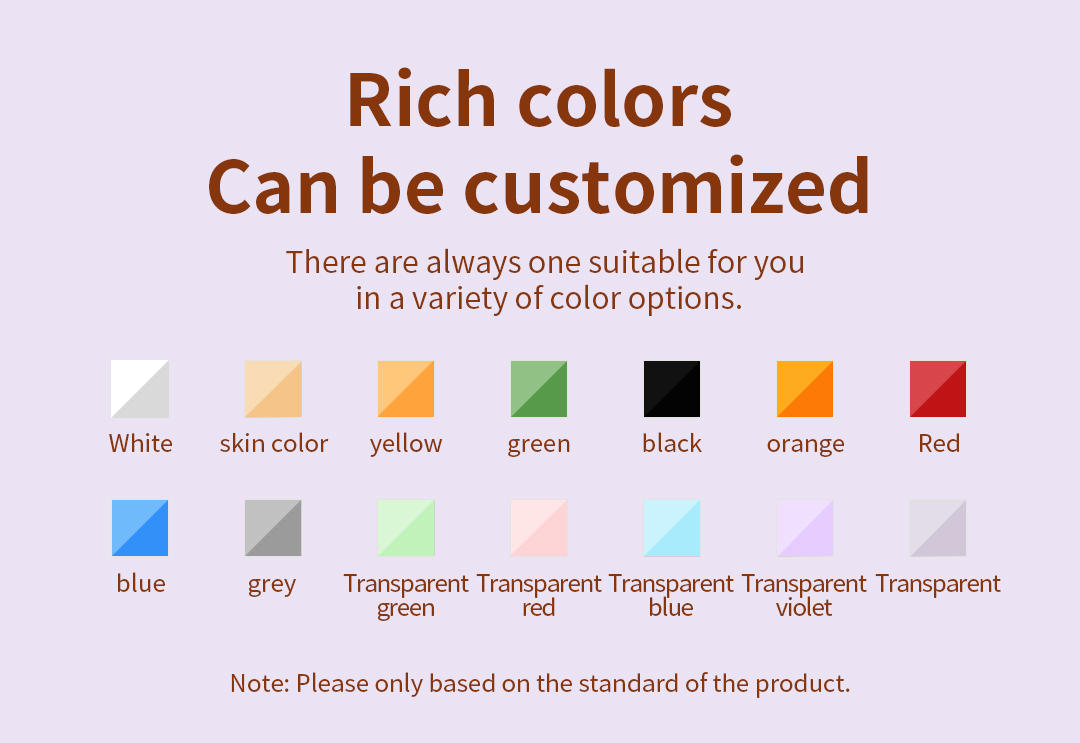 Rich colors
Can be customized

There are always one suitable for you in a variety of color options.

White

skin color

yellow

green

black

orange

Red

blue

grey

Transparent green

Transparent red

Transparent blue

Transparent violet

Transparent

Note: Please only based on the standard of the product.